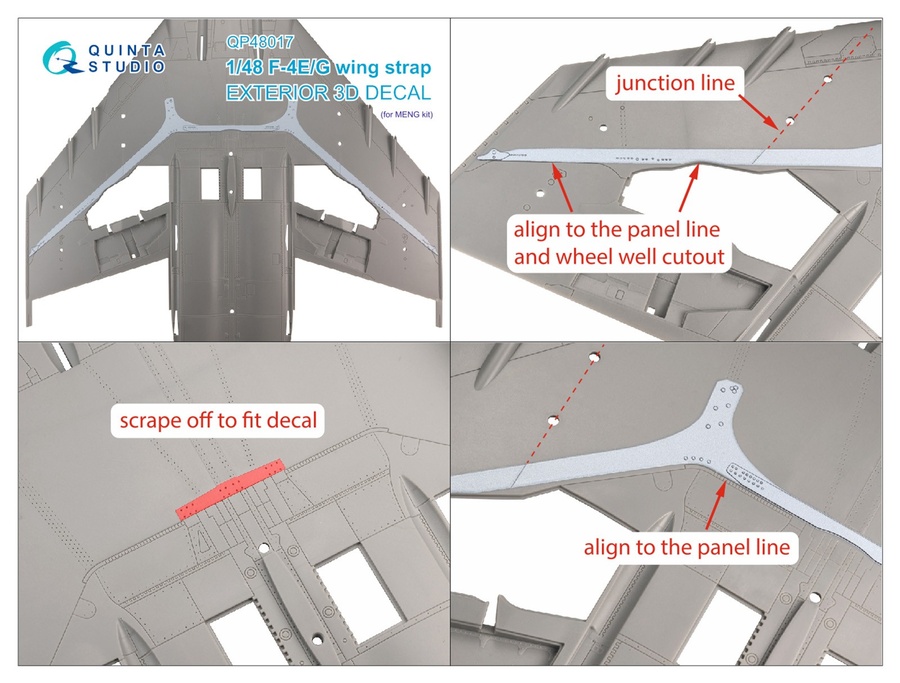 QUINTA STUDIO

QP48017
1/48 F-4E/G wing strap
EXTERIOR 3D DECAL
(for MENG kit)

junction line

align to the panel line and wheel well cutout

scrape off to fit decal

align to the panel line