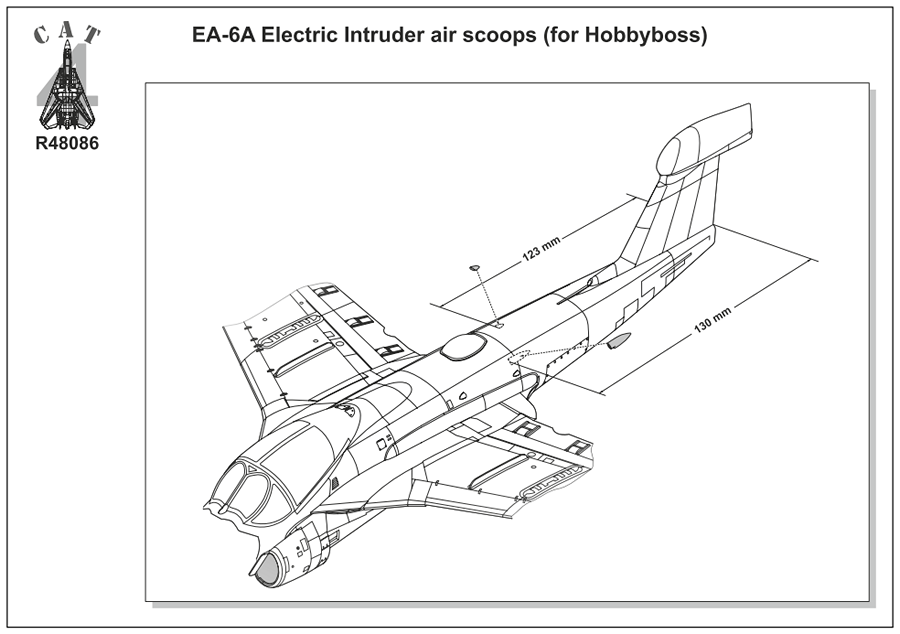 CAT
4
R48086

EA-6A Electric Intruder air scoops (for Hobbyboss)

123 mm

130 mm