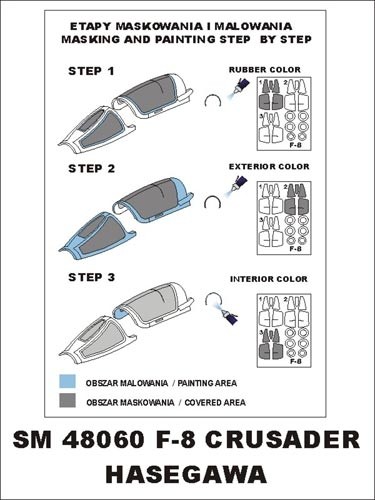 ETAPY MASKOWANIA I MALOWANIA
MASKING AND PAINTING STEP BY STEP

STEP 1

RUBBER COLOR

1 2 3

F-8

STEP 2

EXTERIOR COLOR

1 2 3

F-8

STEP 3

INTERIOR COLOR

1 2 3

F-8

OBSZAR MALOWANIA / PAINTING AREA

OBSZAR MASKOWANIA / COVERED AREA

SM 48060 F-8 CRUSADER
HASEGAWA