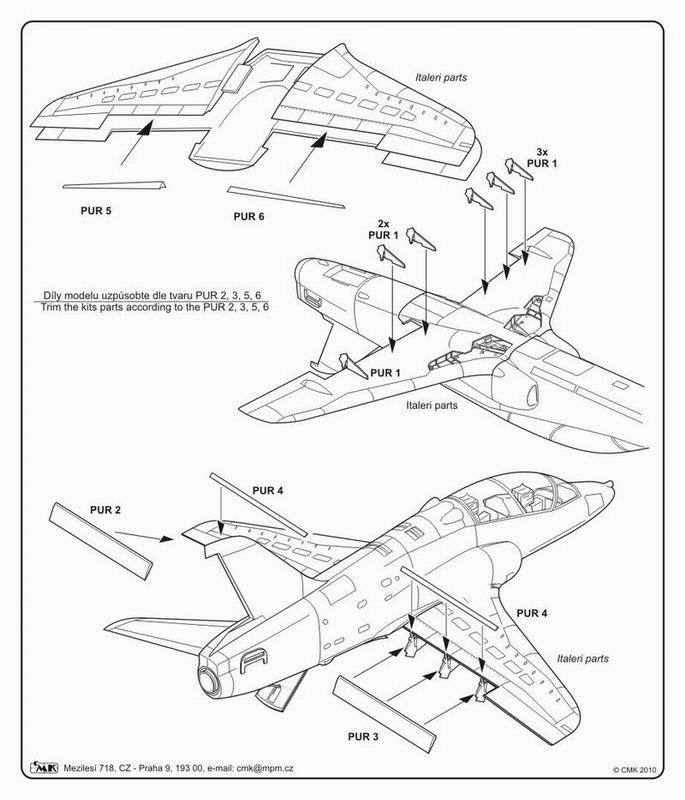 Italeri parts

3x
PUR 1

PUR 5

PUR 6

2x
PUR 1

Díly modelu uzpůsobte dle tvaru PUR 2, 3, 5, 6
Trim the kits parts according to the PUR 2, 3, 5, 6

PUR 1

Italeri parts

PUR 4

PUR 2

PUR 4

Italeri parts

PUR 3

CMK Mezilesí 718, CZ - Praha 9, 193 00, e-mail: cmk@mpm.cz

© CMK 2010