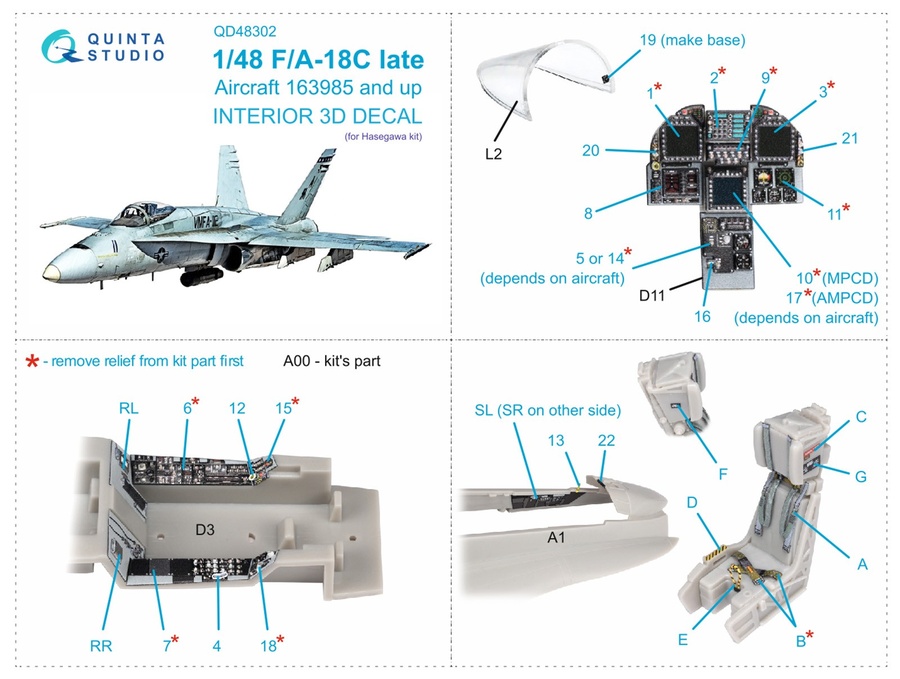 QUINTA STUDIO

QD48302
1/48 F/A-18C late
Aircraft 163985 and up
INTERIOR 3D DECAL
(for Hasegawa kit)

19 (make base)
L2
1*
2*
9*
3*
20
21
8
11*
5 or 14*
(depends on aircraft)
D11
16
10*(MPCD)
17*(AMPCD)
(depends on aircraft)

* - remove relief from kit part first
A00 - kit's part

RL
6*
12
15*
D3
RR
7*
4
18*

SL (SR on other side)
13
22
A1
F
C
G
D
A
E
B*