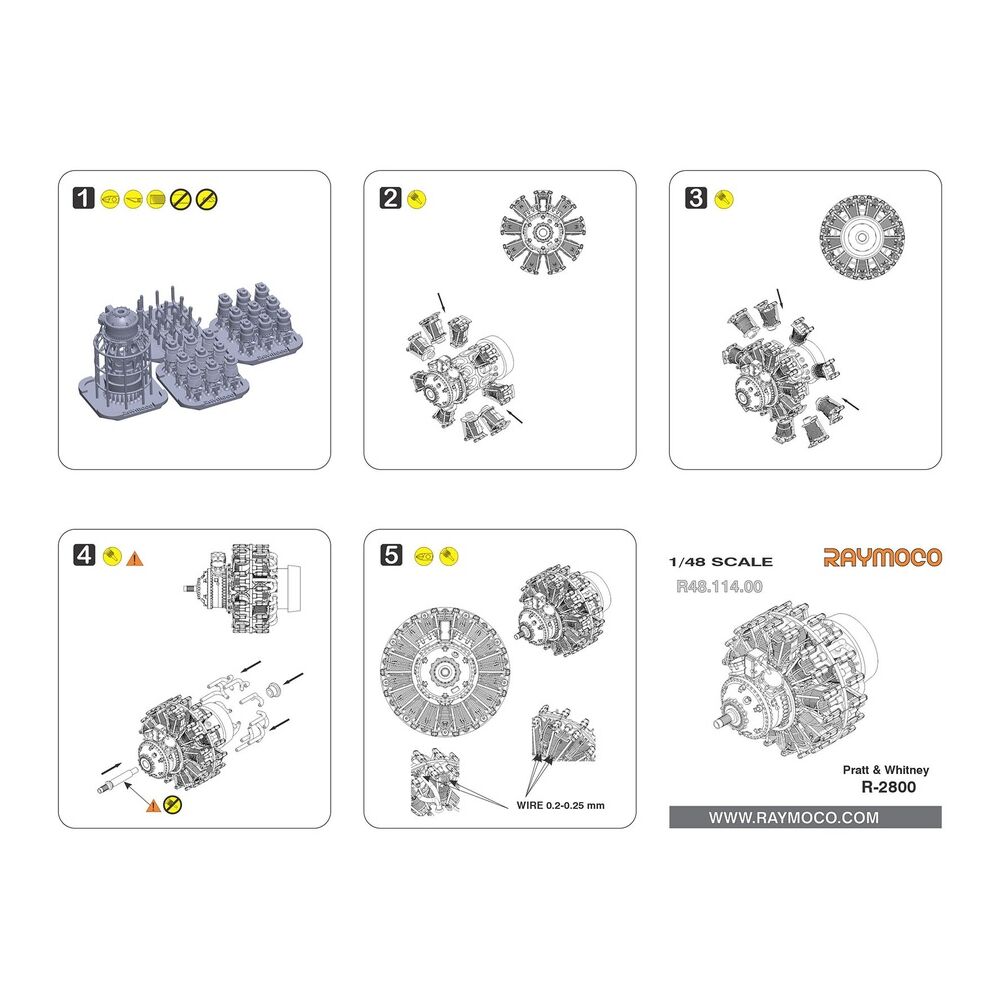 1

2

3

4

5

WIRE 0.2-0.25 mm

1/48 SCALE

RAYMOCO

R48.114.00

Pratt & Whitney
R-2800

WWW.RAYMOCO.COM