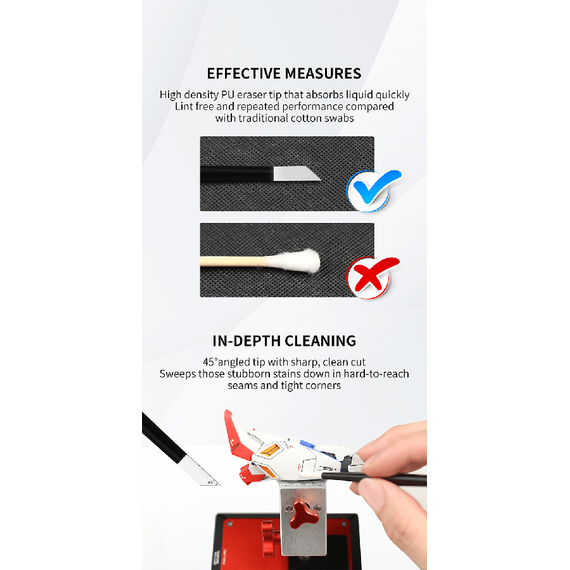 EFFECTIVE MEASURES

High density PU eraser tip that absorbs liquid quickly
Lint free and repeated performance compared with traditional cotton swabs

IN-DEPTH CLEANING

45°angled tip with sharp, clean cut
Sweeps those stubborn stains down in hard-to-reach seams and tight corners