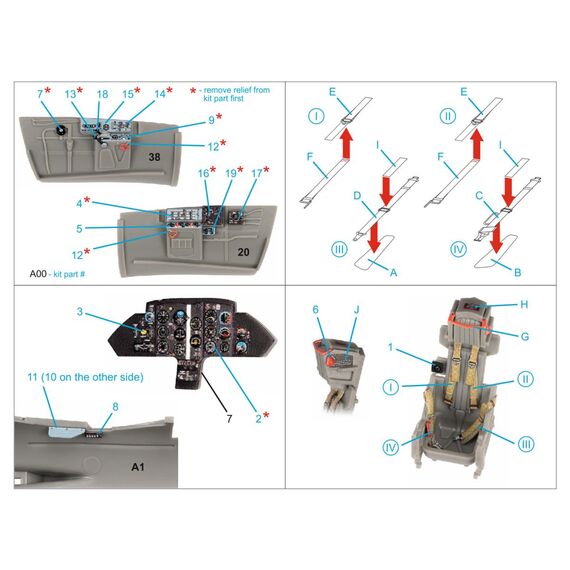 7* 13* 18 15* 14* * - remove relief from kit part first

9*

12*

38

16* 19* 17*

4*

5

12*

20

A00 - kit part #

E

I

F

I

D

III

A

E

II

F

I

C

IV

B

3

11 (10 on the other side)

8

7

2*

A1

6 J

H

G

1

I

II

IV

III