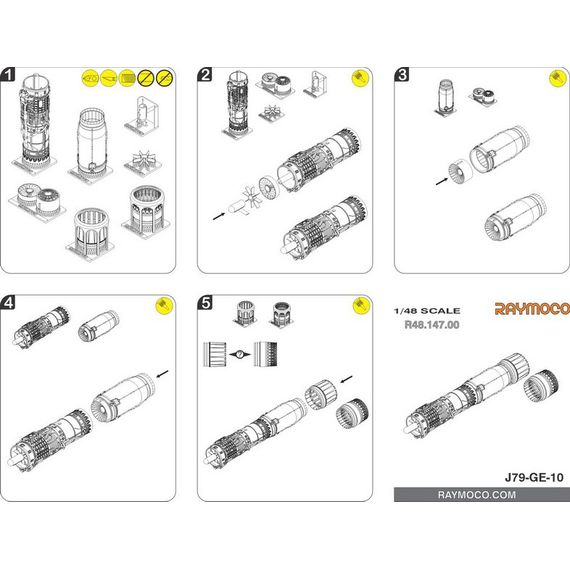 1

2

3

4

5

1/48 SCALE
R48.147.00

RAYMOCO

J79-GE-10

RAYMOCO.COM