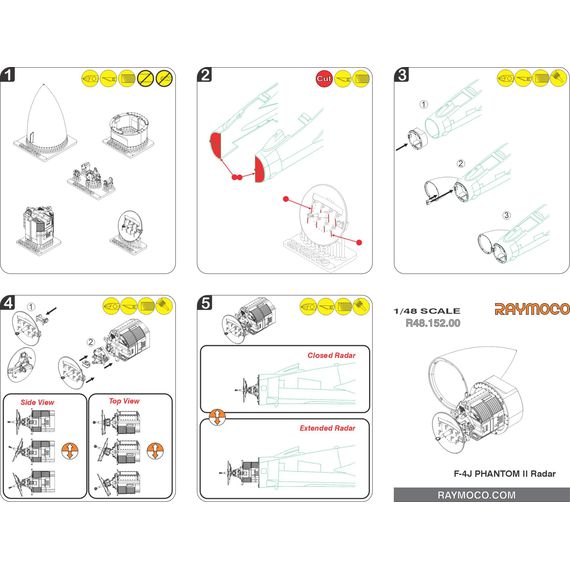 1

2

Cut

3

①

②

③

4

①

②

Side View

Top View

5

Closed Radar

Extended Radar

1/48 SCALE

R48.152.00

RAYMOCO

F-4J PHANTOM II Radar

RAYMOCO.COM