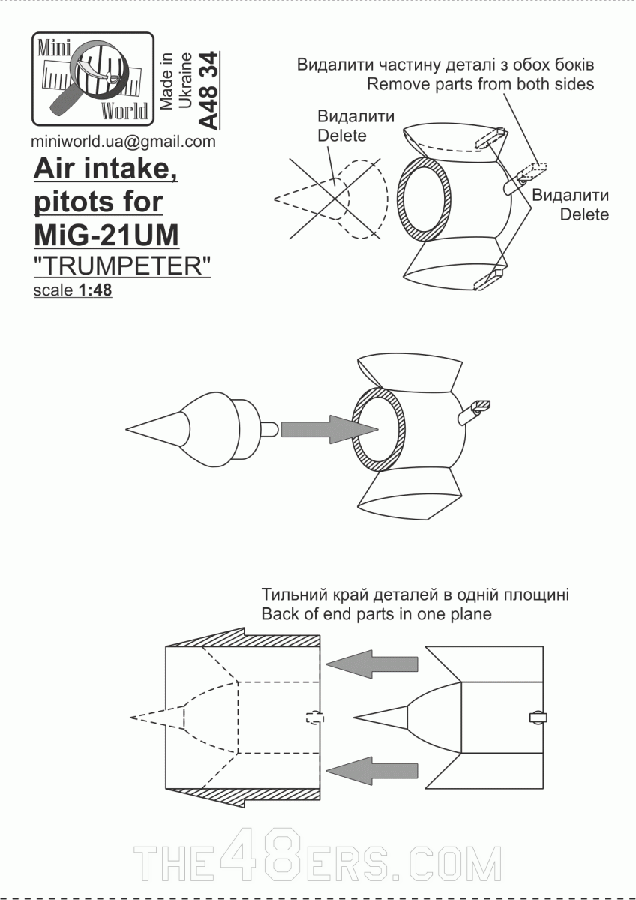 Mini World

Made in Ukraine
A48 34

miniworld.ua@gmail.com

Air intake, pitots for MiG-21UM
"TRUMPETER"
scale 1:48

Видалити частину деталі з обох боків
Remove parts from both sides

Видалити
Delete

Видалити
Delete

Тильний край деталей в одній площині
Back of end parts in one plane

THE48ERS.COM