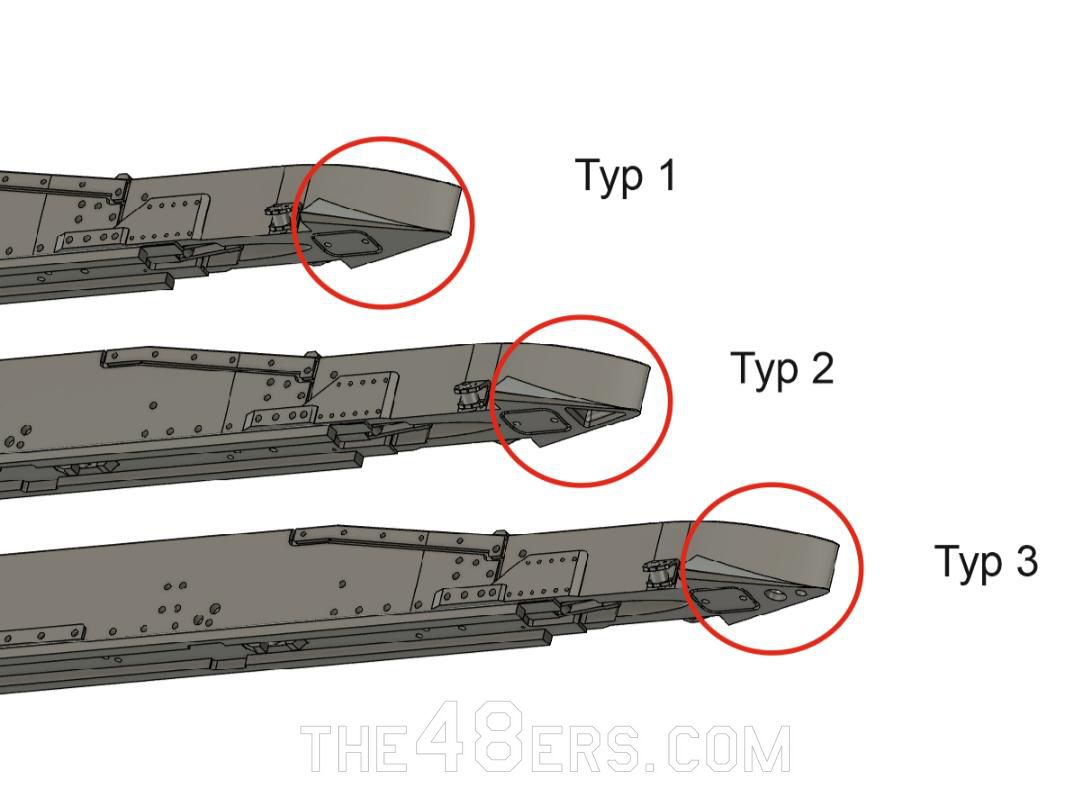 Typ 1

Typ 2

Typ 3

THE48ERS.COM