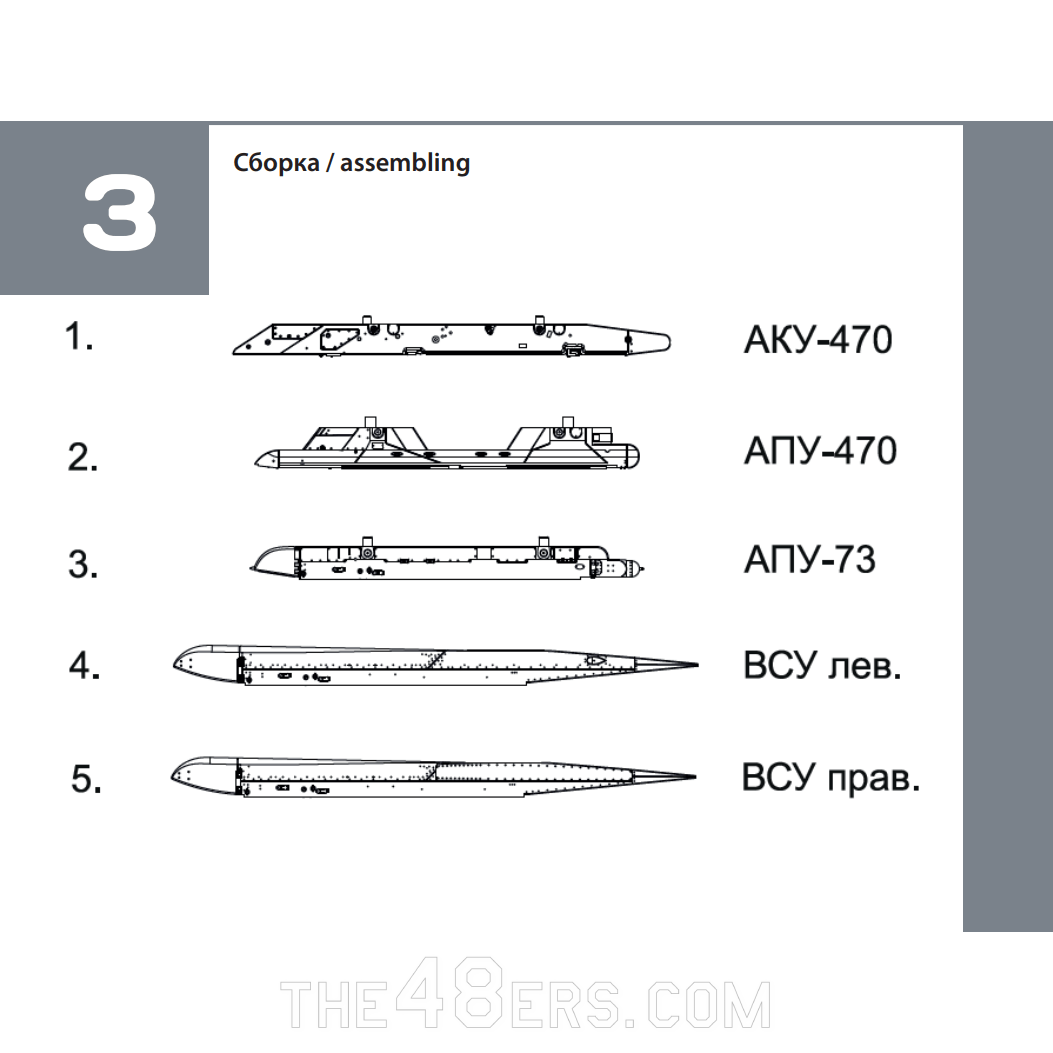 3

Сборка / assembling

1. АКУ-470

2. АПУ-470

3. АПУ-73

4. ВСУ лев.

5. ВСУ прав.

THE48ERS.COM