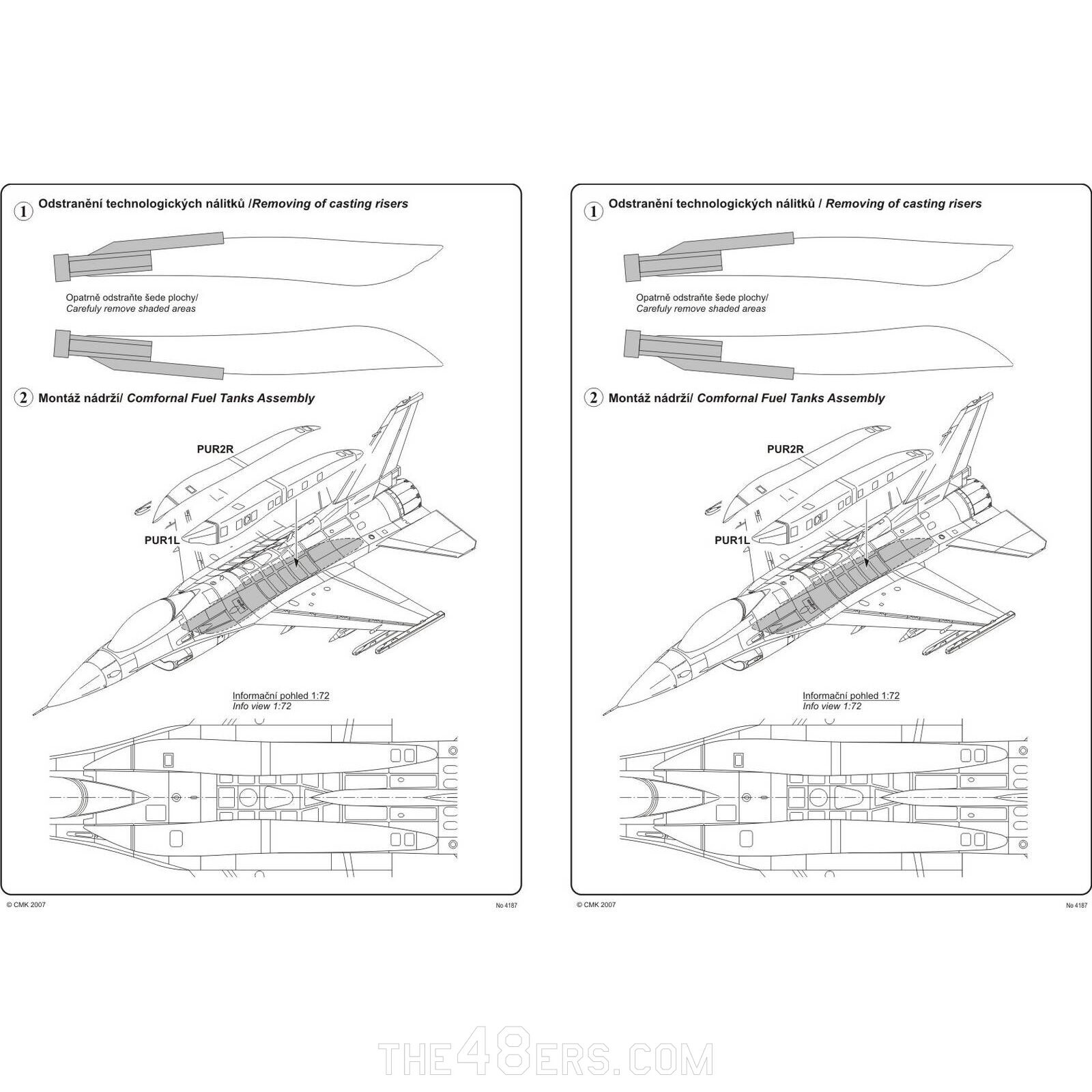 1 Odstranění technologických nálitků /Removing of casting risers

Opatrně odstraňte šede plochy/
Carefuly remove shaded areas

2 Montáž nádrží/ Comfornal Fuel Tanks Assembly

PUR2R

PUR1L

Informační pohled 1:72
Info view 1:72

© CMK 2007

No 4187

1 Odstranění technologických nálitků / Removing of casting risers

Opatrně odstraňte šede plochy/
Carefuly remove shaded areas

2 Montáž nádrží/ Comfornal Fuel Tanks Assembly

PUR2R

PUR1L

Informační pohled 1:72
Info view 1:72

© CMK 2007

No 4187

THE48ERS.COM